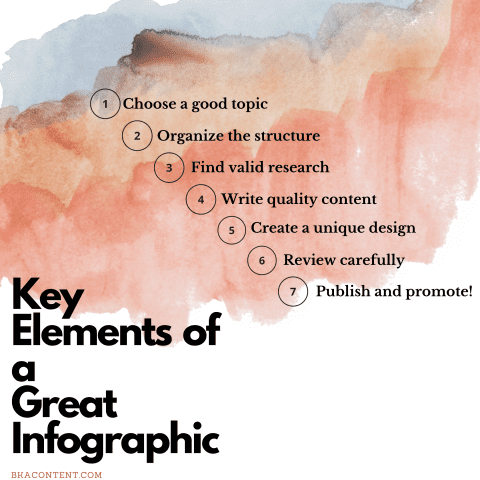 1 Choose a good topic

2 Organize the structure

3 Find valid research

4 Write quality content

5 Create a unique design

6 Review carefully

7 Publish and promote!

Key Elements of a Great Infographic

BKACONTENT.COM